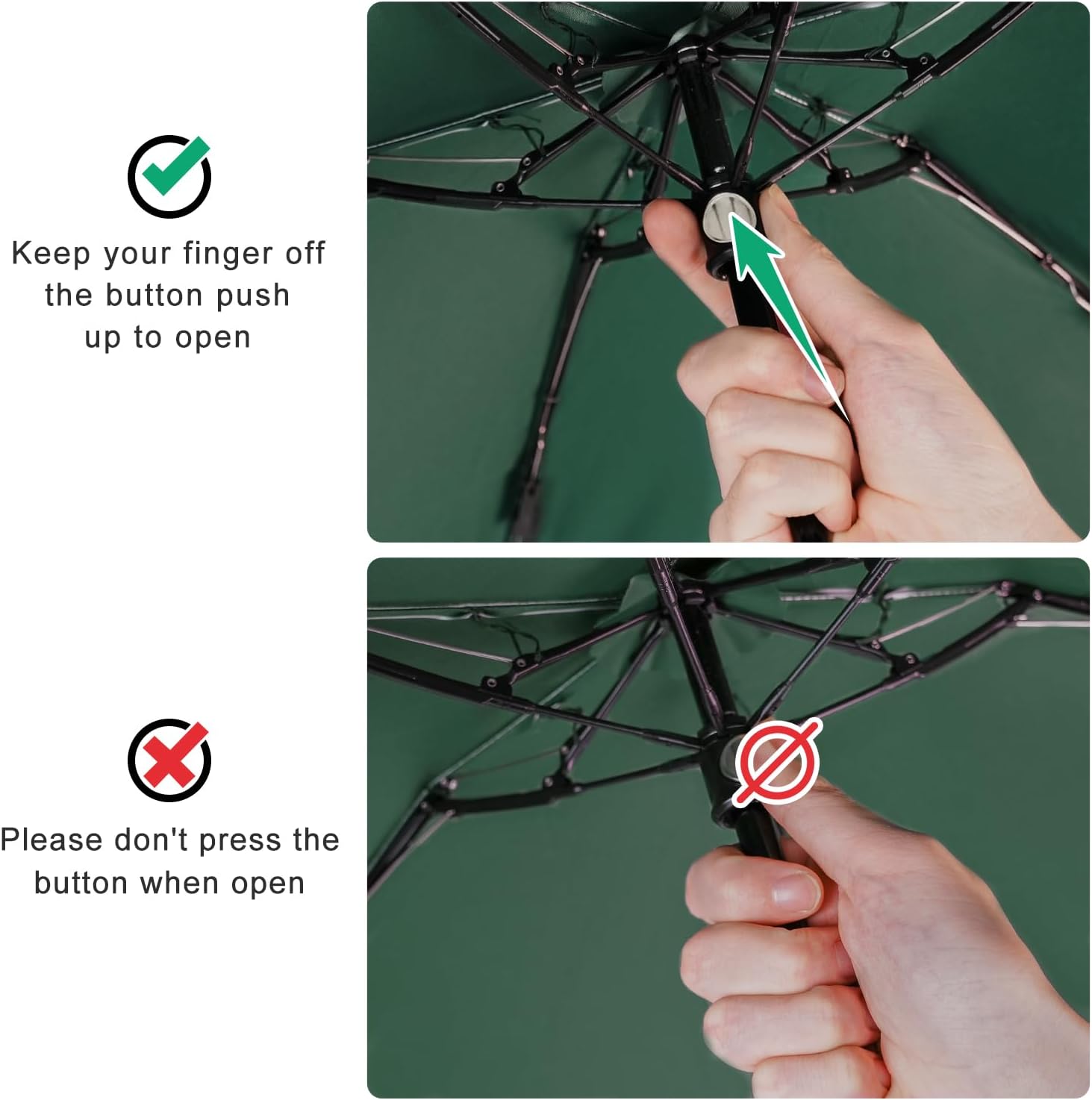 Keep your finger off the button push up to open

Please don't press the button when open