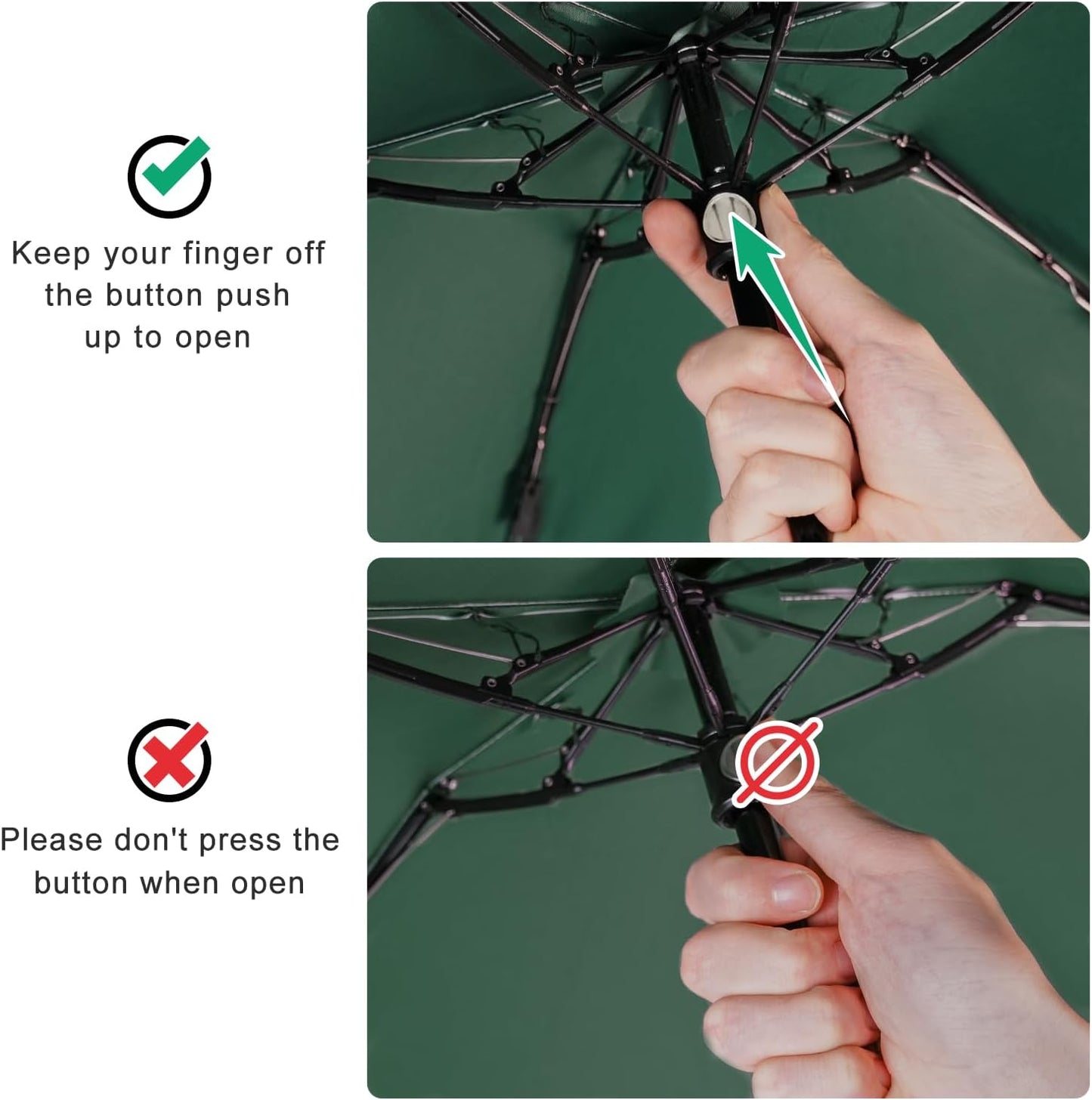 Keep your finger off the button push up to open

Please don't press the button when open