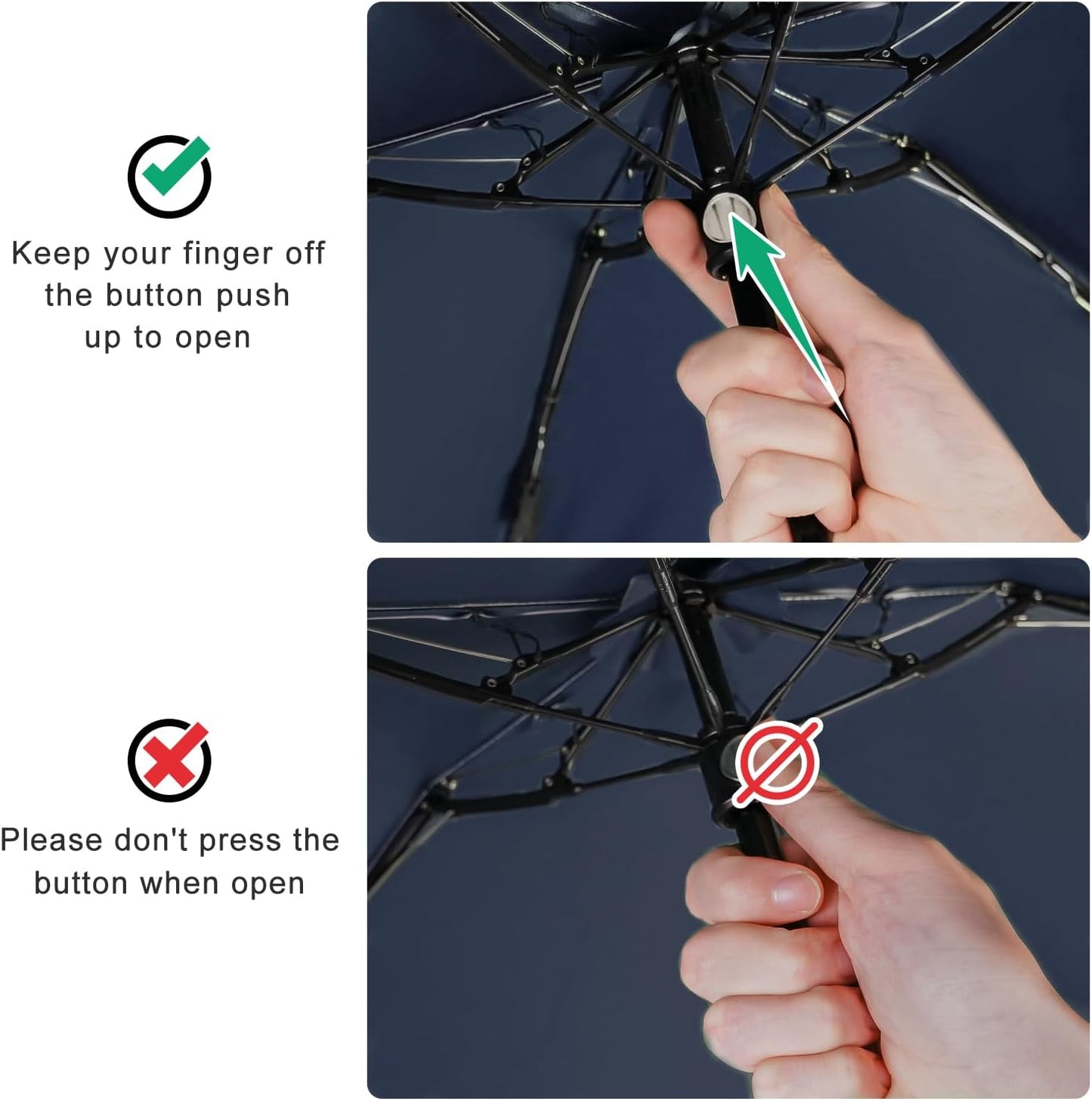 Keep your finger off the button push up to open

Please don't press the button when open