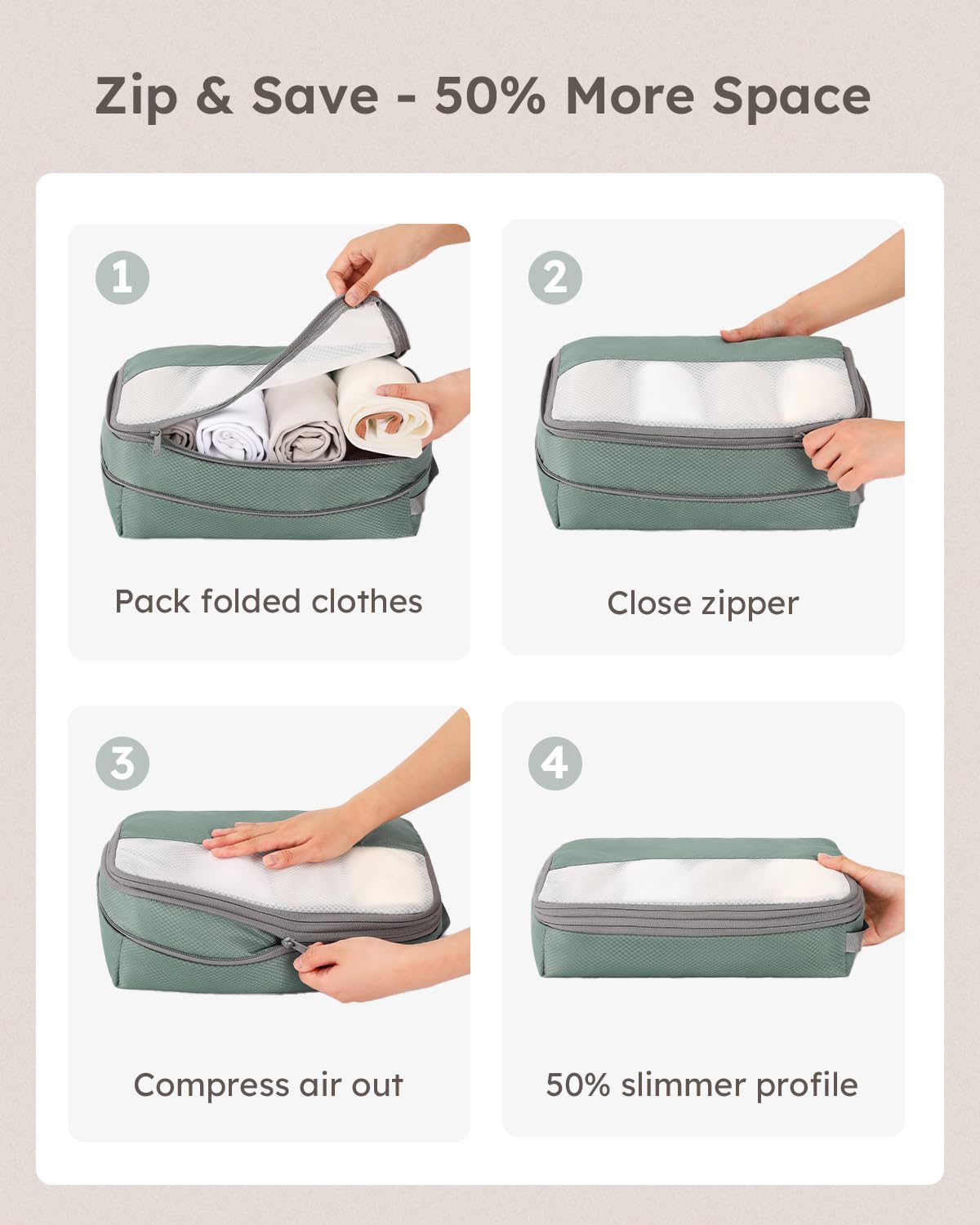 Zip & Save - 50% More Space

1

Pack folded clothes

2

Close zipper

3

Compress air out

4

50% slimmer profile