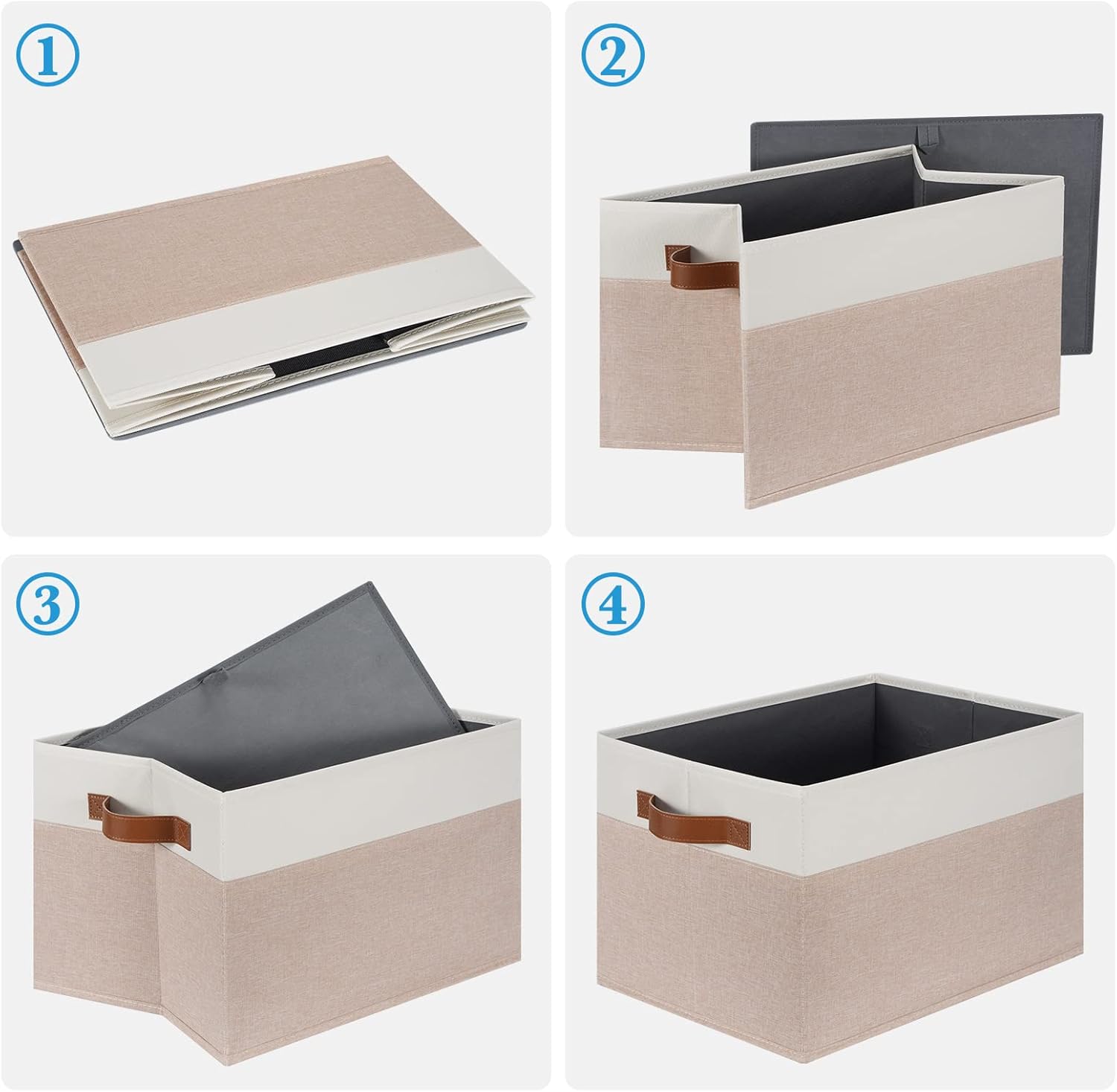 ①

②

③

④