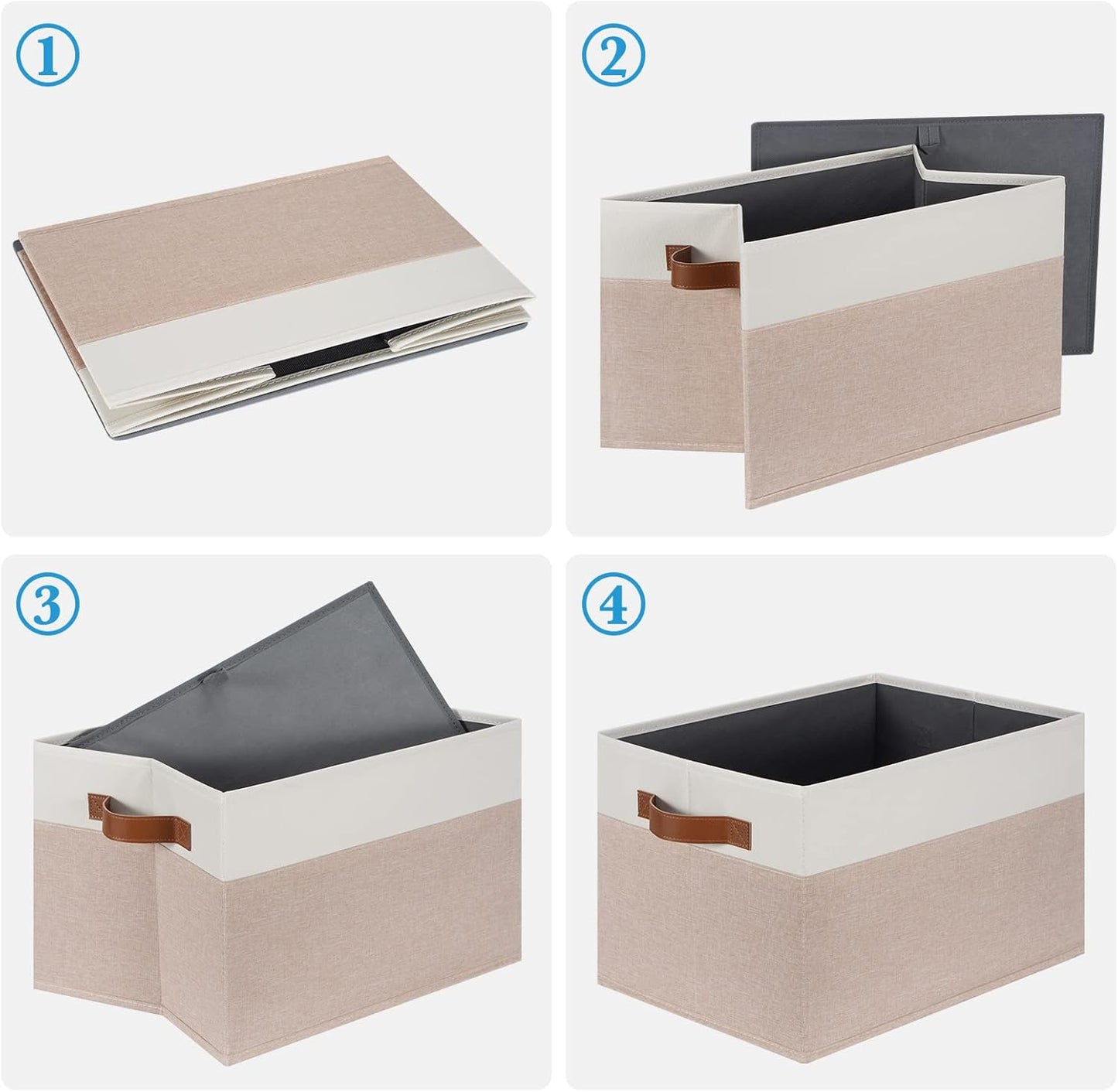 ①

②

③

④