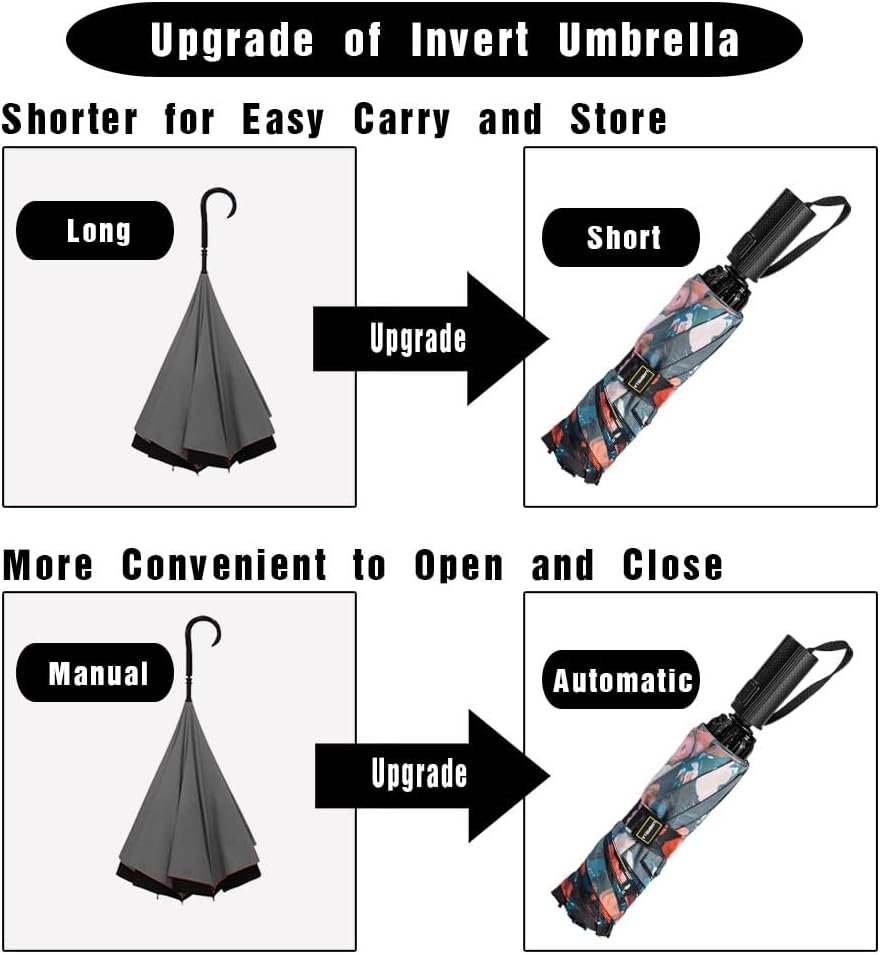 Upgrade of Invert Umbrella

Shorter for Easy Carry and Store

Long

Upgrade

Short

More Convenient to Open and Close

Manual

Upgrade

Automatic