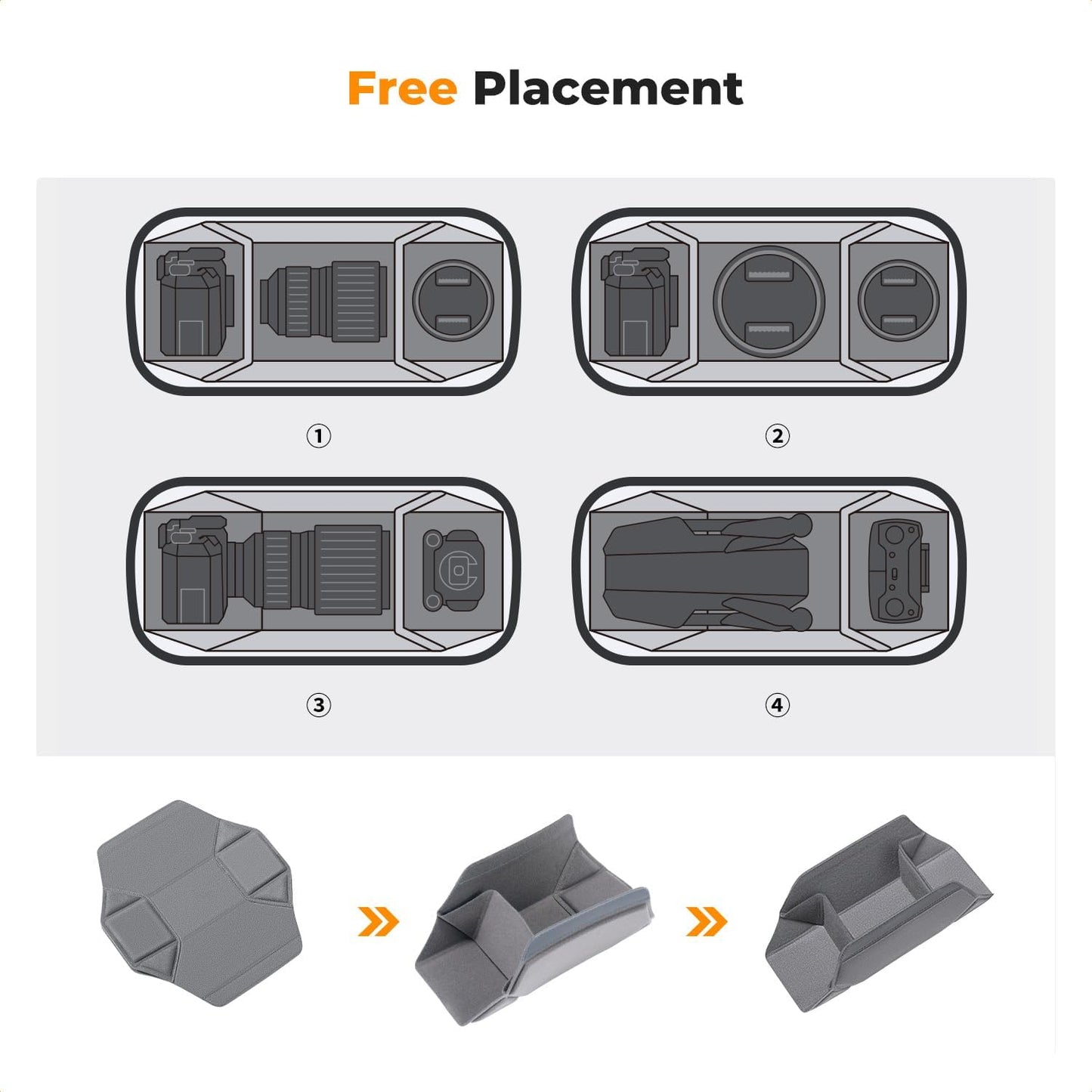 Free Placement

①

②

③

④