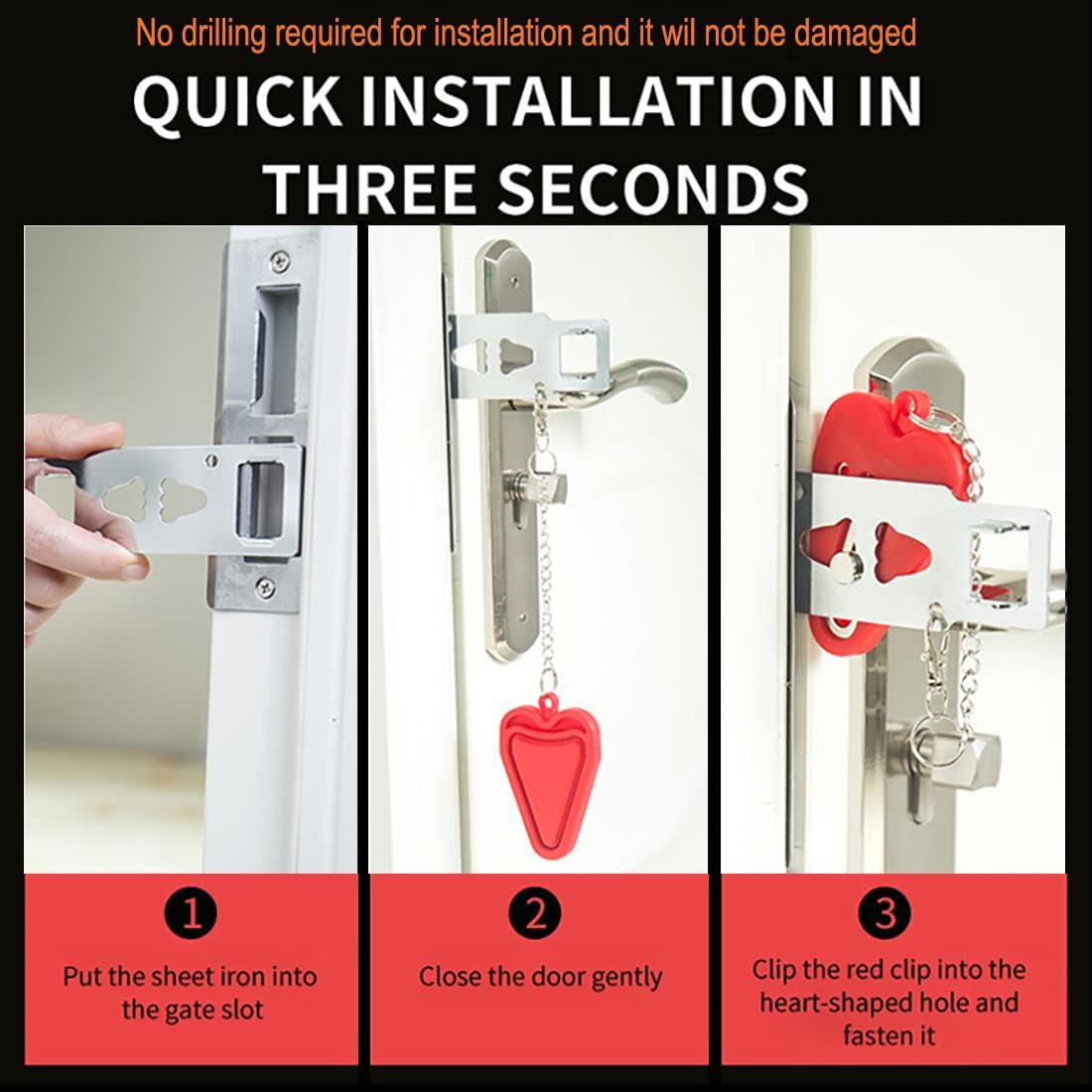 No drilling required for installation and it wil not be damaged

QUICK INSTALLATION IN THREE SECONDS

1

Put the sheet iron into the gate slot

2

Close the door gently

3

Clip the red clip into the heart-shaped hole and fasten it