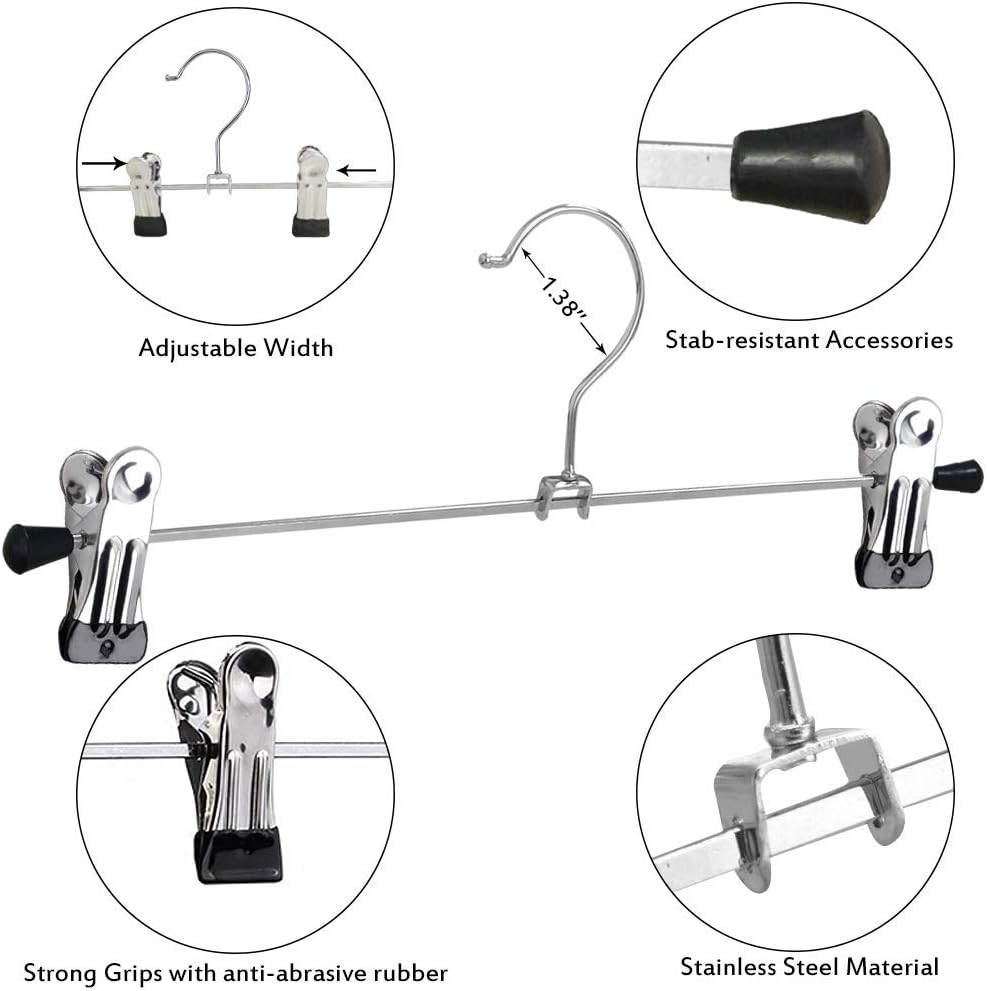 Adjustable Width

1.38"

Stab-resistant Accessories

Strong Grips with anti-abrasive rubber

Stainless Steel Material