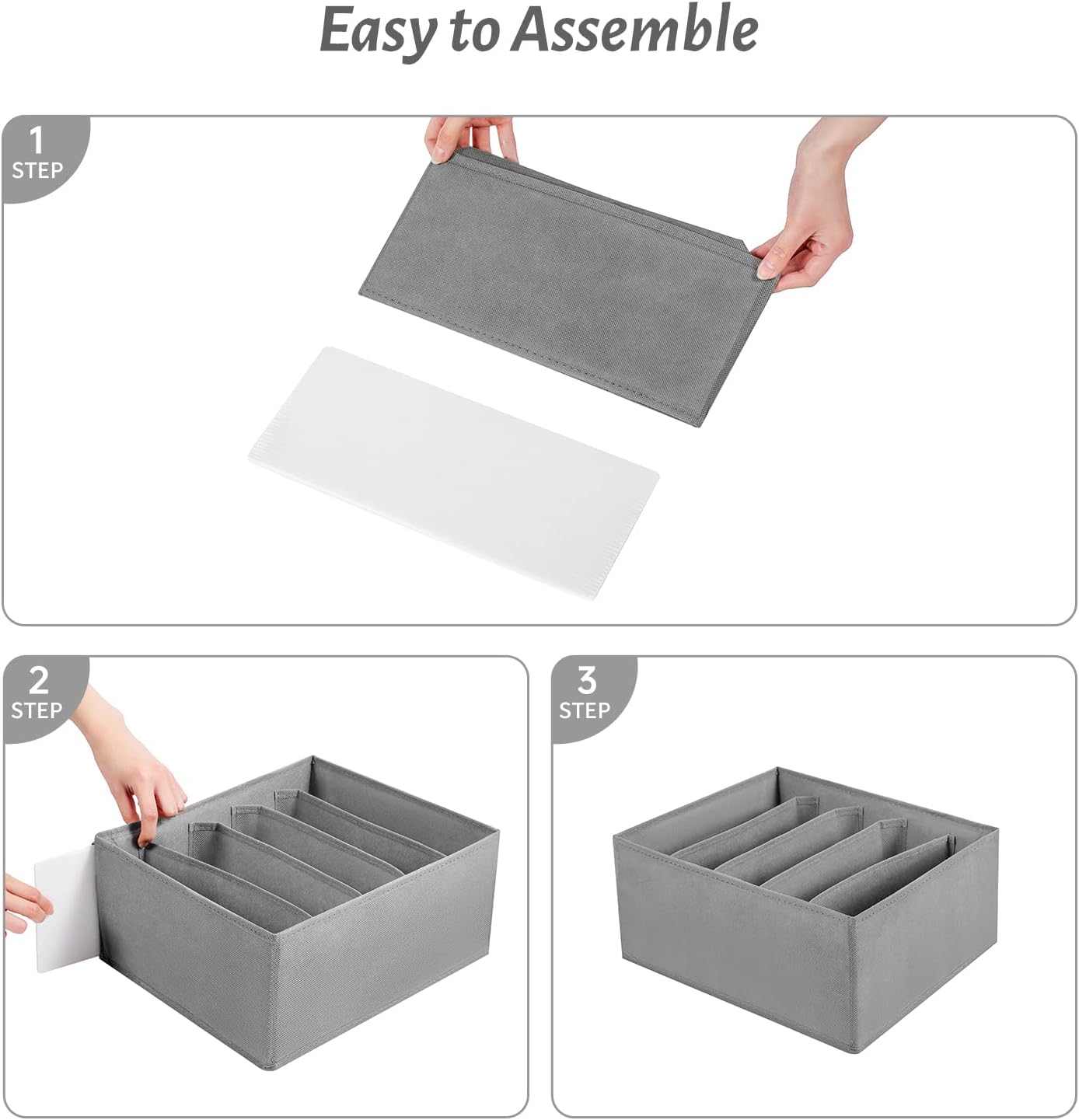 Easy to Assemble

1
STEP

2
STEP

3
STEP