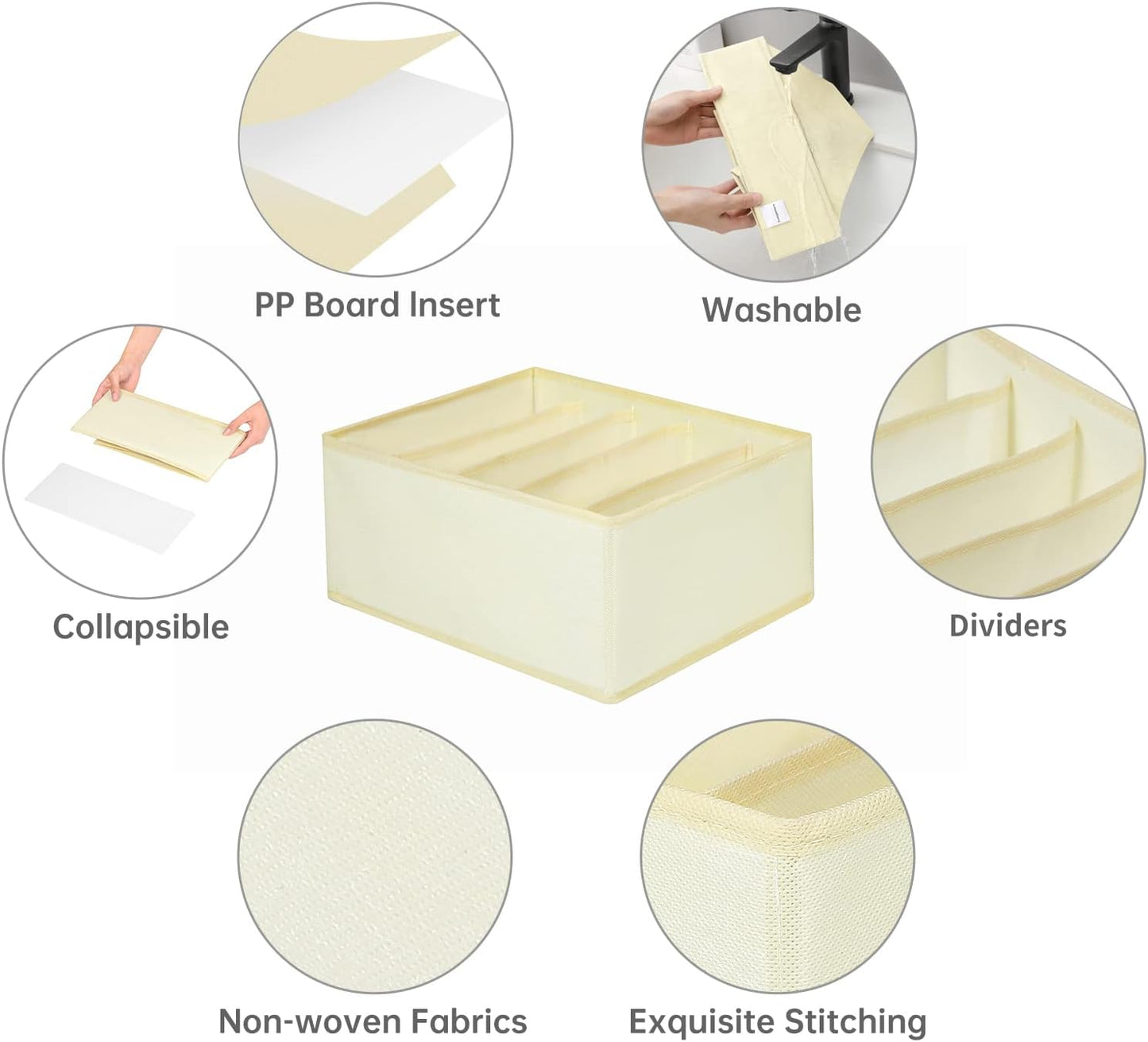 PP Board Insert

Washable

Collapsible

Dividers

Non-woven Fabrics

Exquisite Stitching