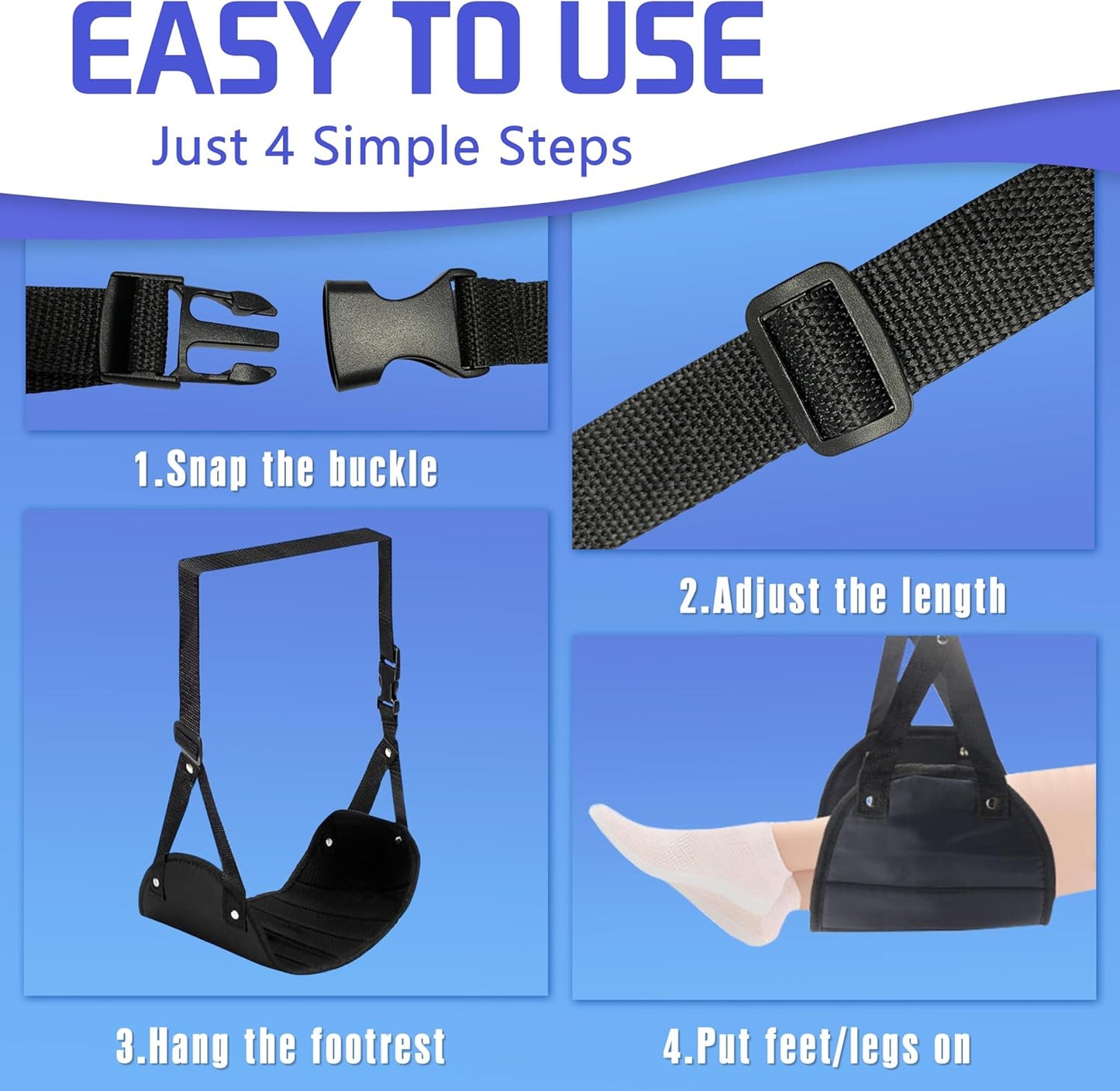 EASY TO USE

Just 4 Simple Steps

1.Snap the buckle

2.Adjust the length

3.Hang the footrest

4.Put feet/legs on