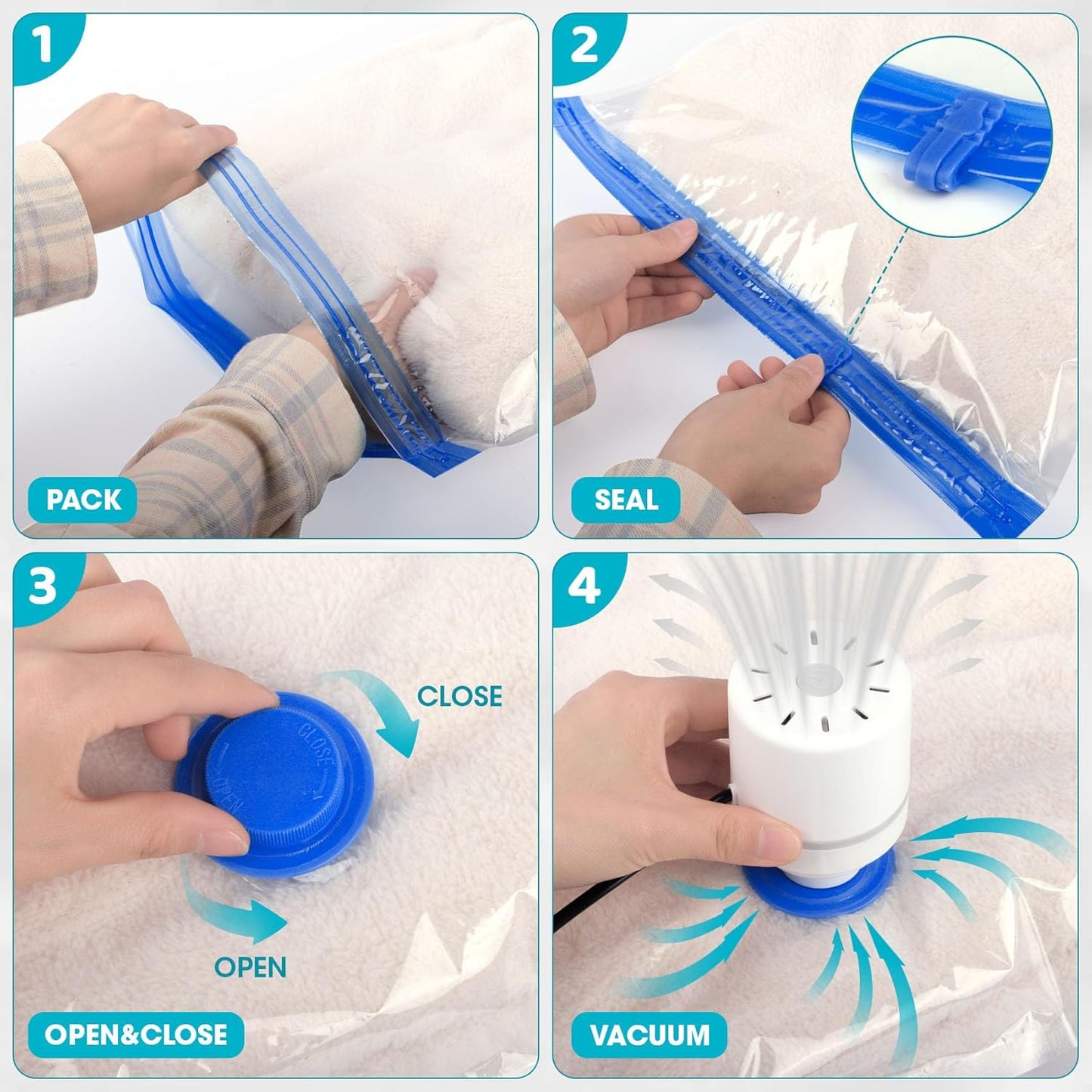 1

PACK

2

SEAL

3

CLOSE

CLOSE

OPEN

OPEN

OPEN&CLOSE

4

VACUUM