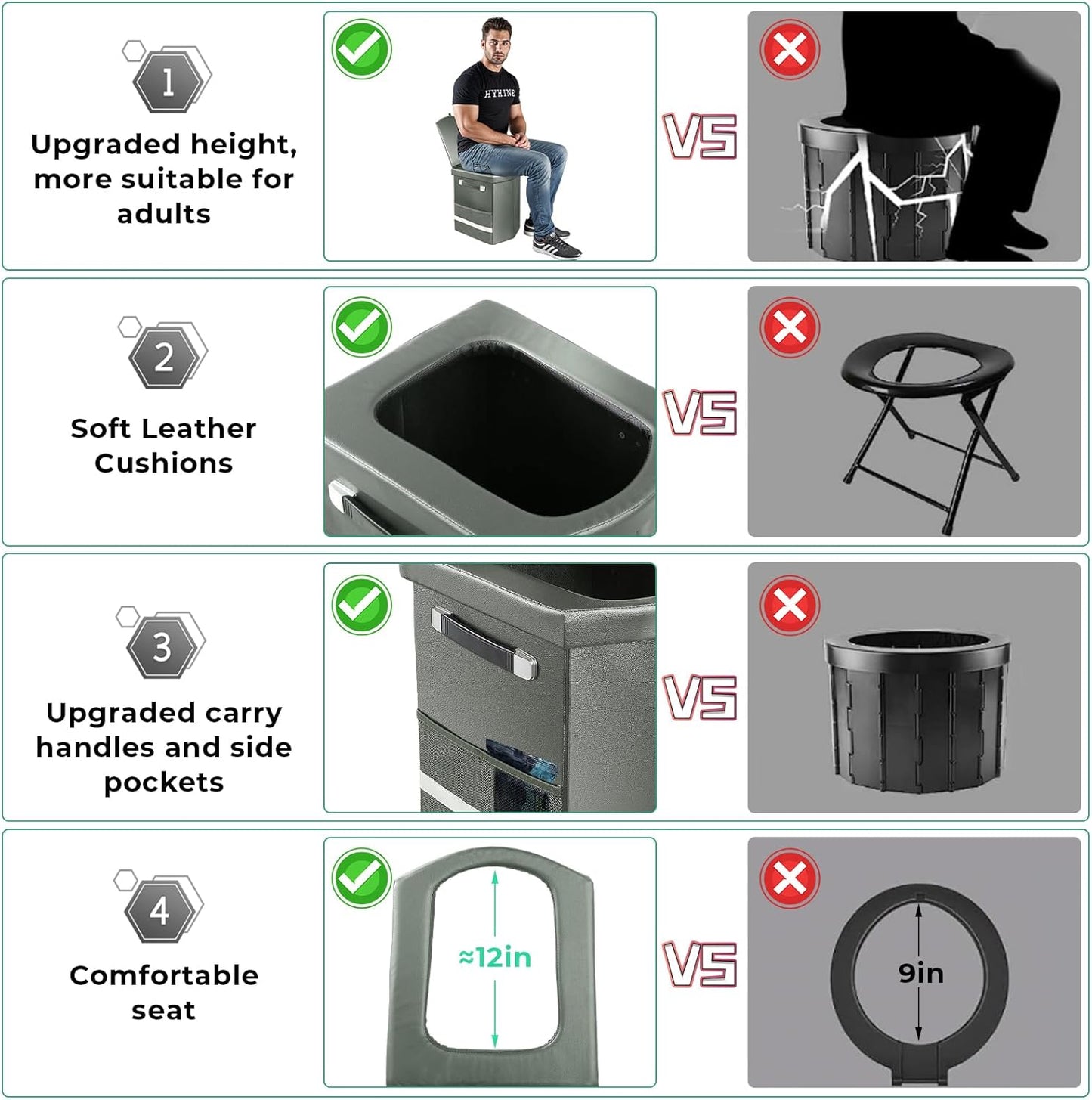 1

Upgraded height, more suitable for adults

HYHINE

VS

2

Soft Leather Cushions

VS

3

Upgraded carry handles and side pockets

VS

4

Comfortable seat

≈12in

VS

9in