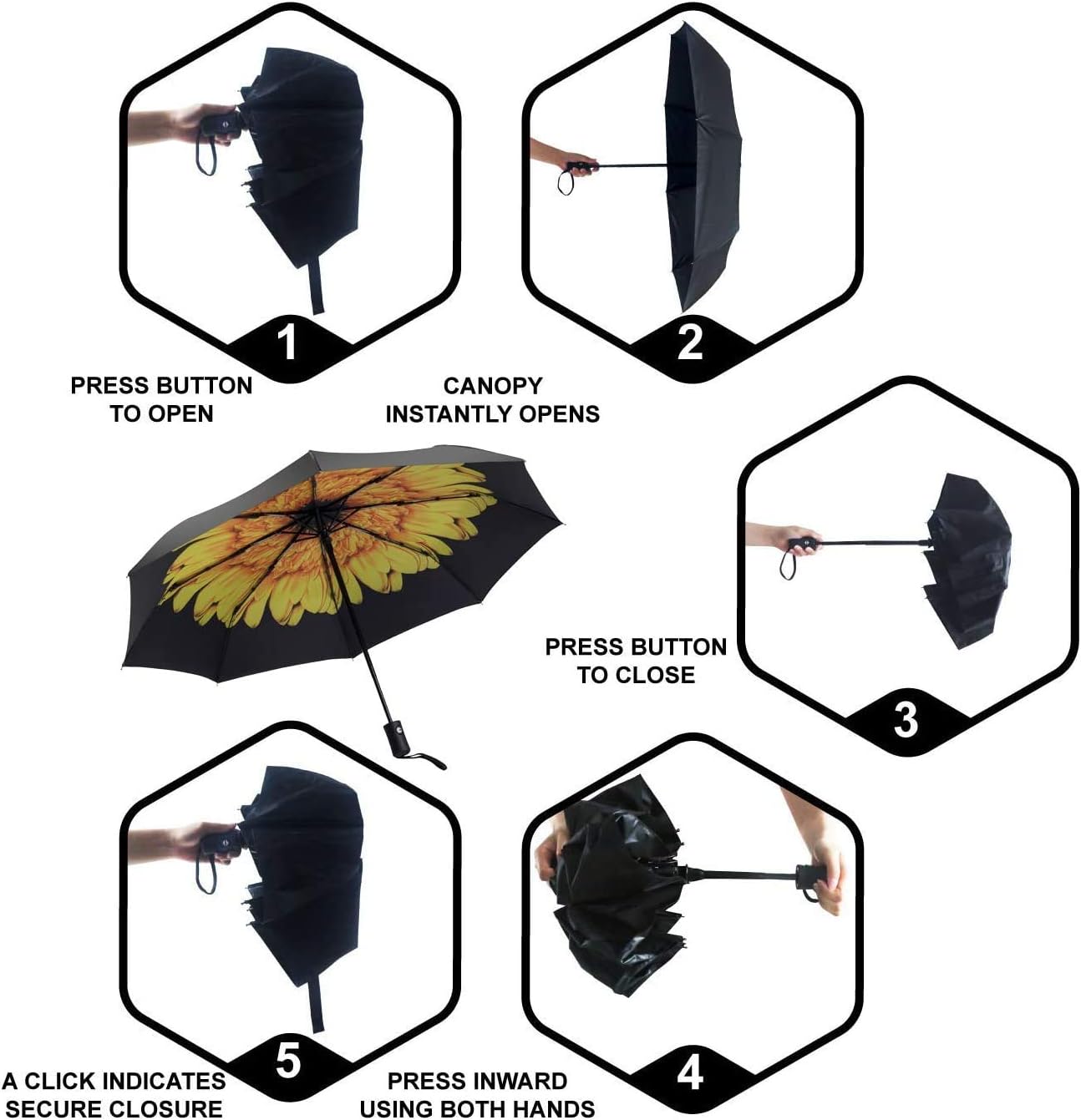 1

PRESS BUTTON TO OPEN

2

CANOPY INSTANTLY OPENS

PRESS BUTTON TO CLOSE

3

5

A CLICK INDICATES SECURE CLOSURE

4

PRESS INWARD USING BOTH HANDS