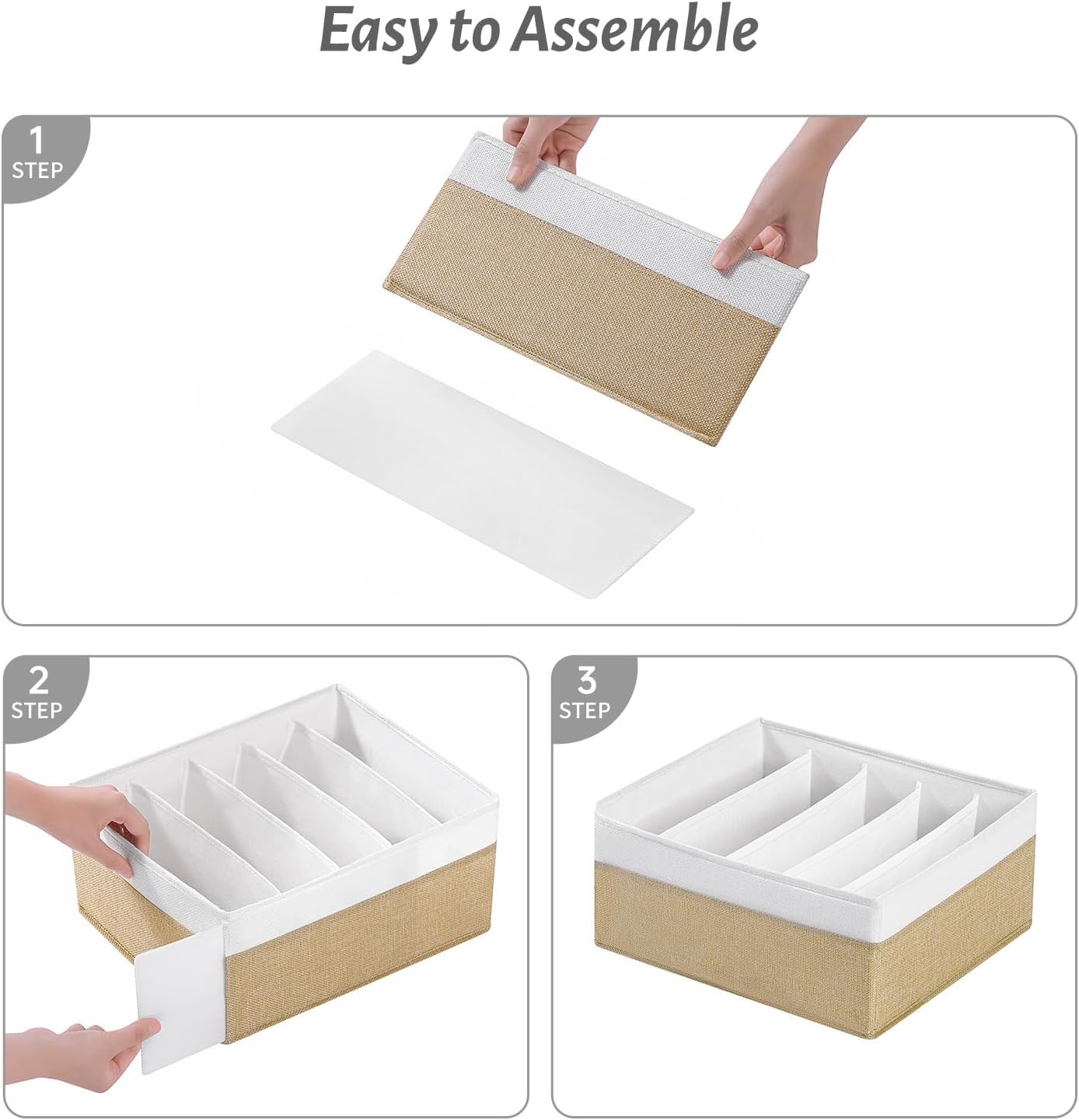 Easy to Assemble

1
STEP

2
STEP

3
STEP