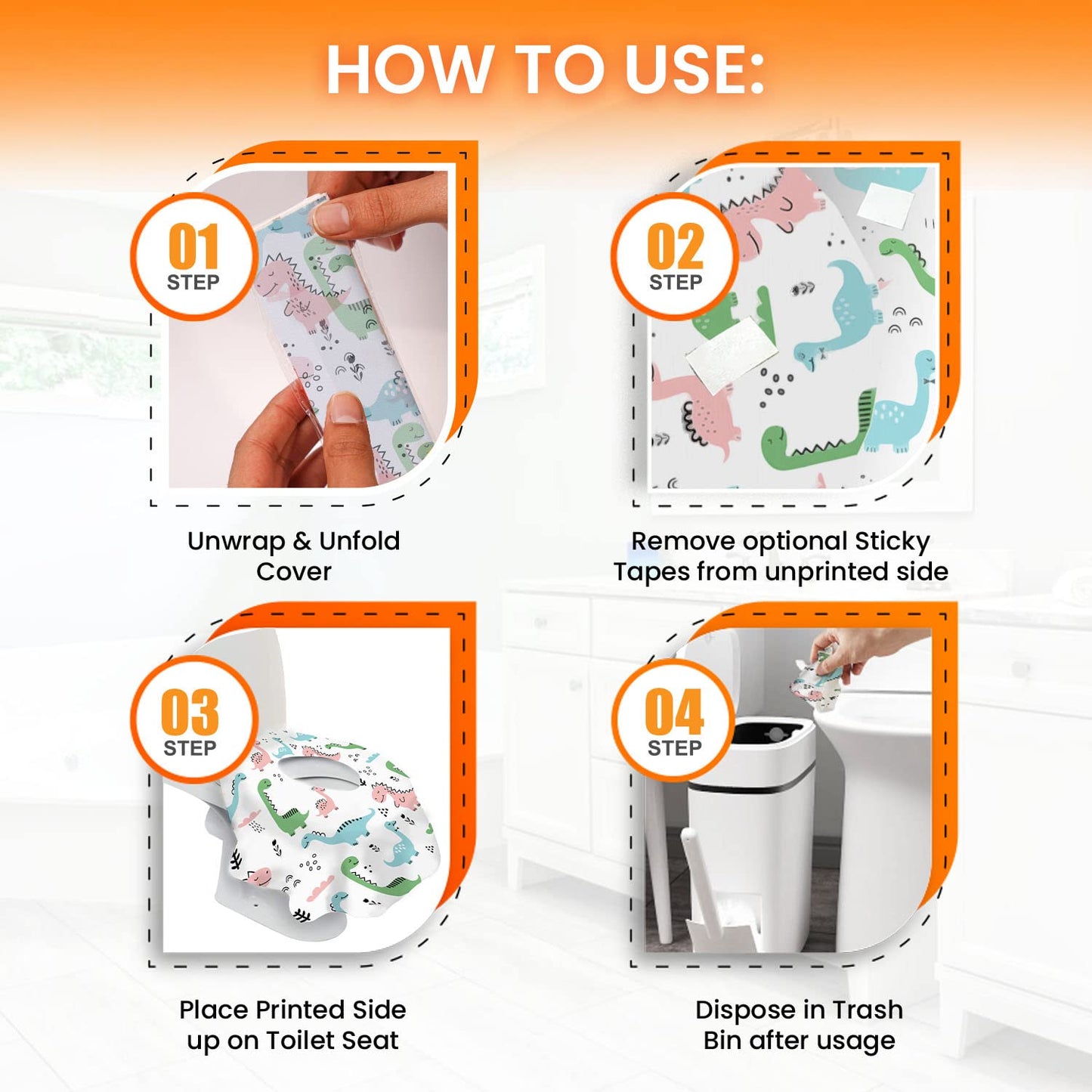 HOW TO USE:

01
STEP

Unwrap & Unfold Cover

02
STEP

Remove optional Sticky Tapes from unprinted side

03
STEP

Place Printed Side up on Toilet Seat

04
STEP

Dispose in Trash Bin after usage