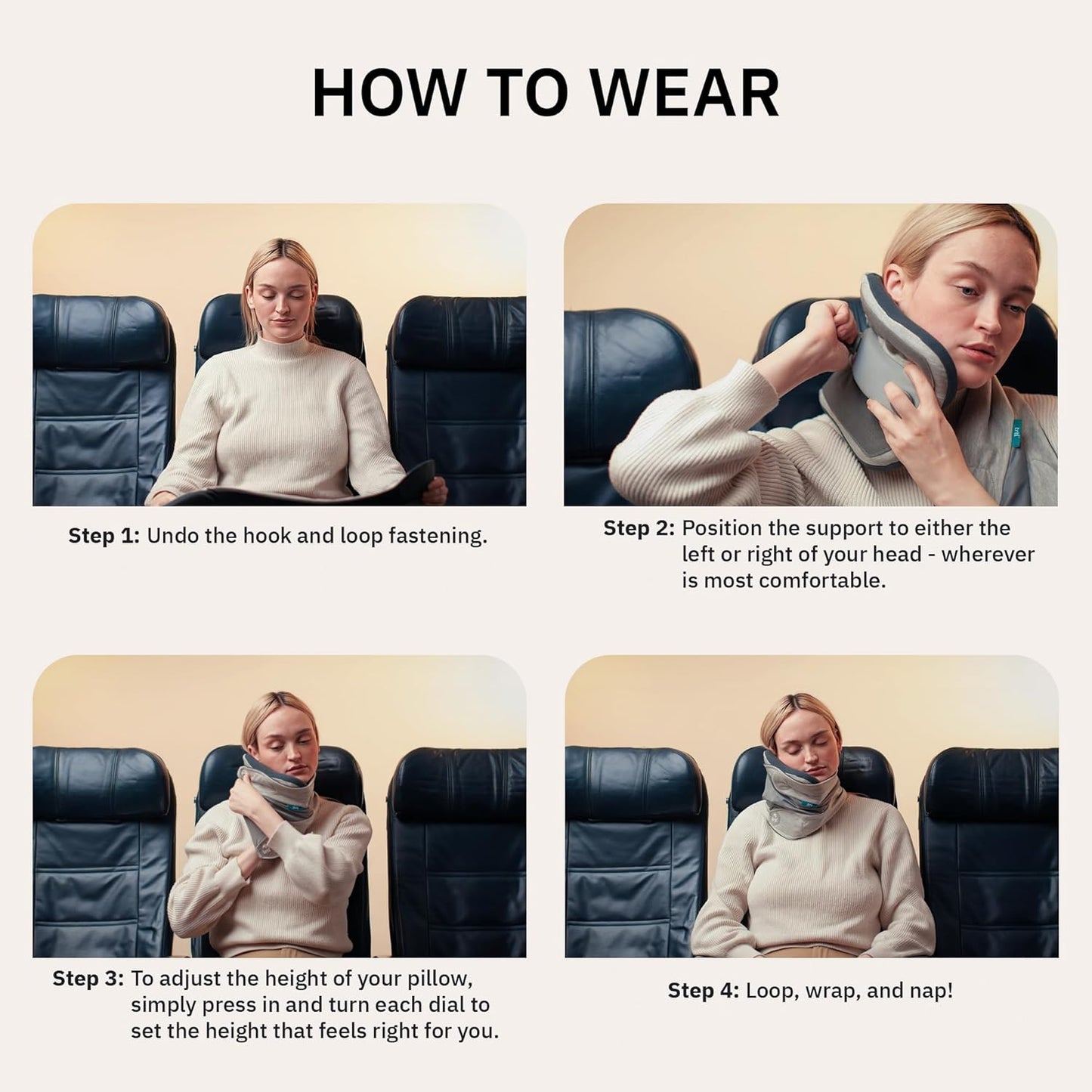 HOW TO WEAR

Step 1: Undo the hook and loop fastening.

Step 2: Position the support to either the left or right of your head - wherever is most comfortable.

Step 3: To adjust the height of your pillow, simply press in and turn each dial to set the height that feels right for you.

Step 4: Loop, wrap, and nap!