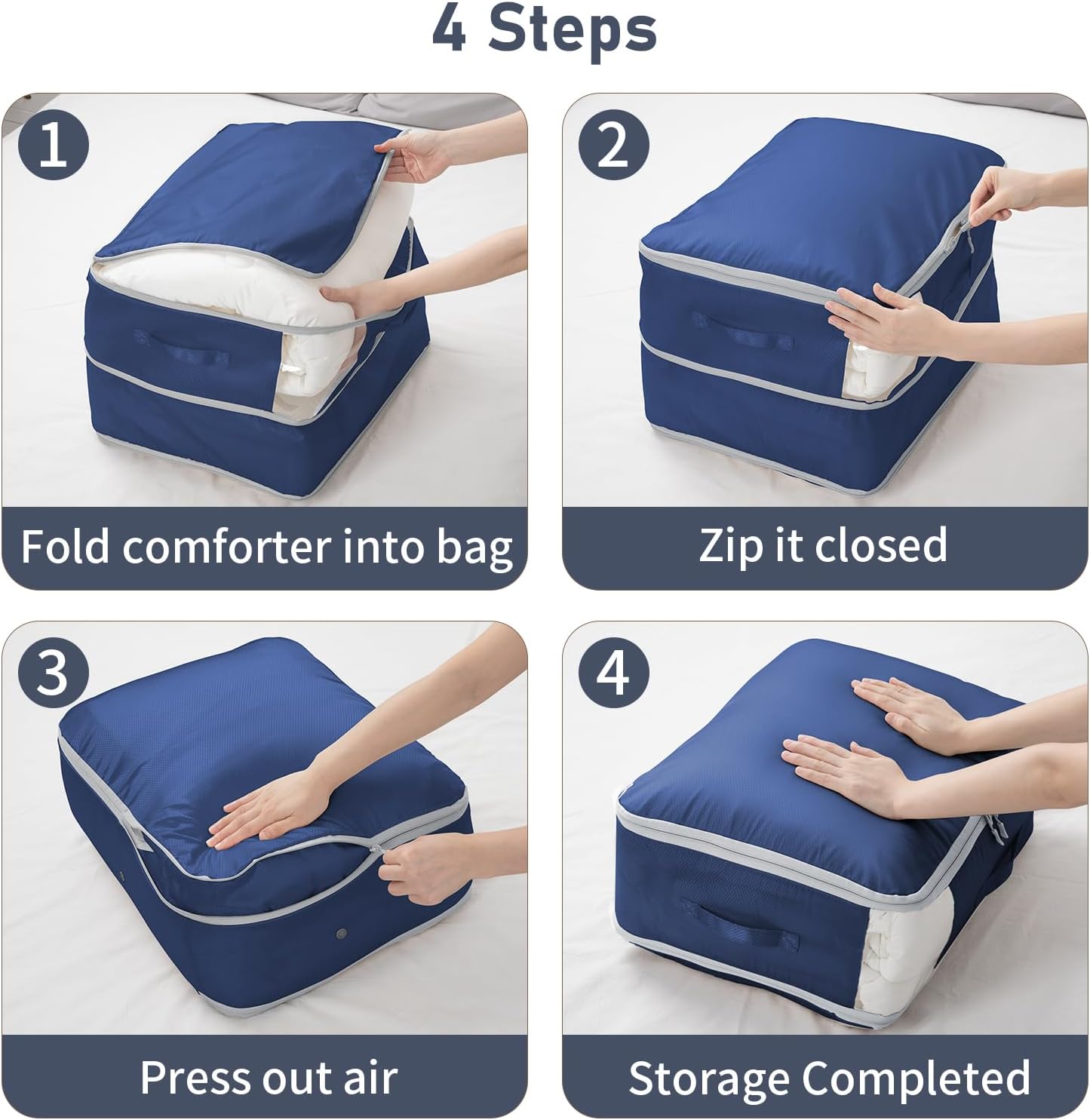 4 Steps

1

Fold comforter into bag

2

Zip it closed

3

Press out air

4

Storage Completed