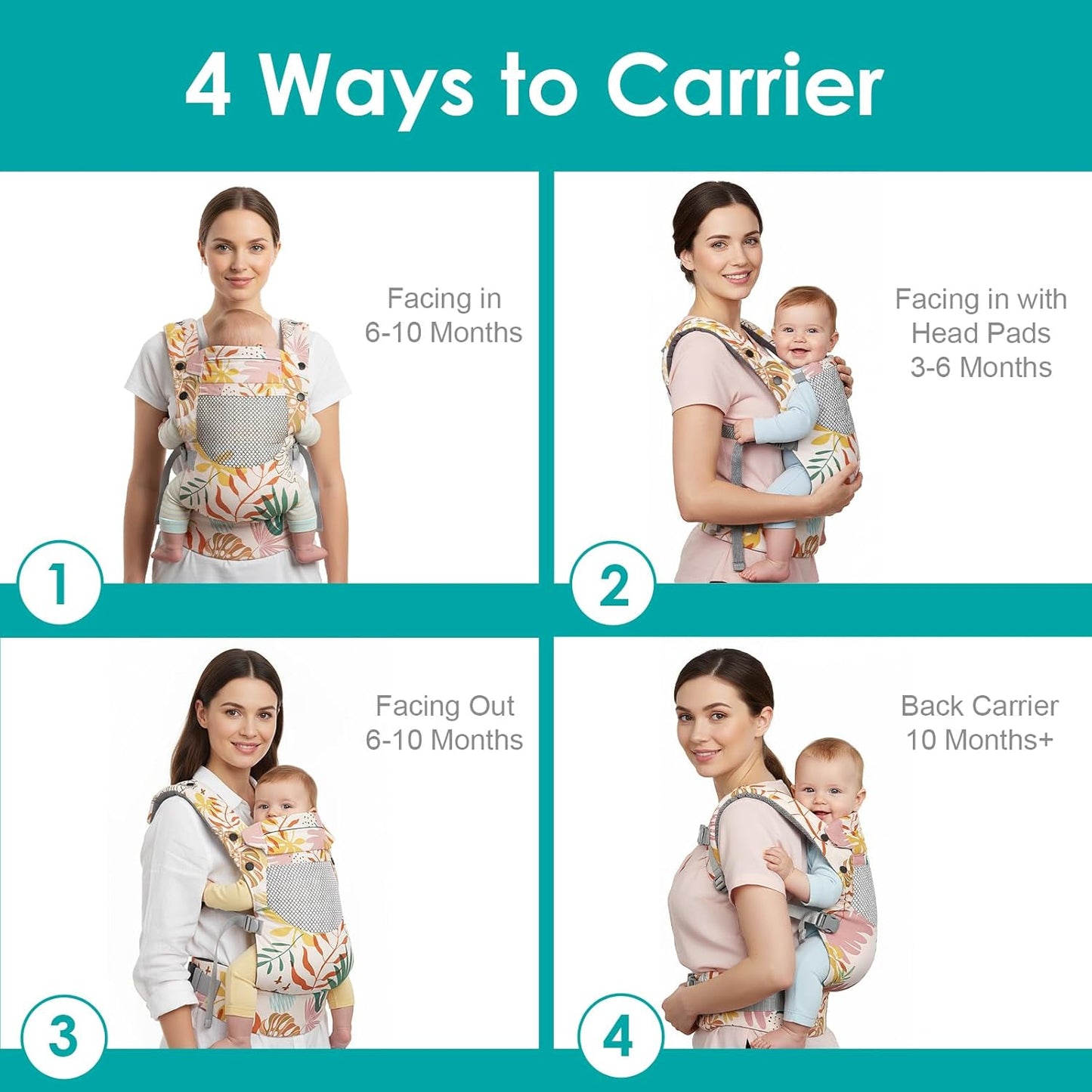 4 Ways to Carrier

Facing in
6-10 Months

1

Facing in with
Head Pads
3-6 Months

2

Facing Out
6-10 Months

3

Back Carrier
10 Months+

4