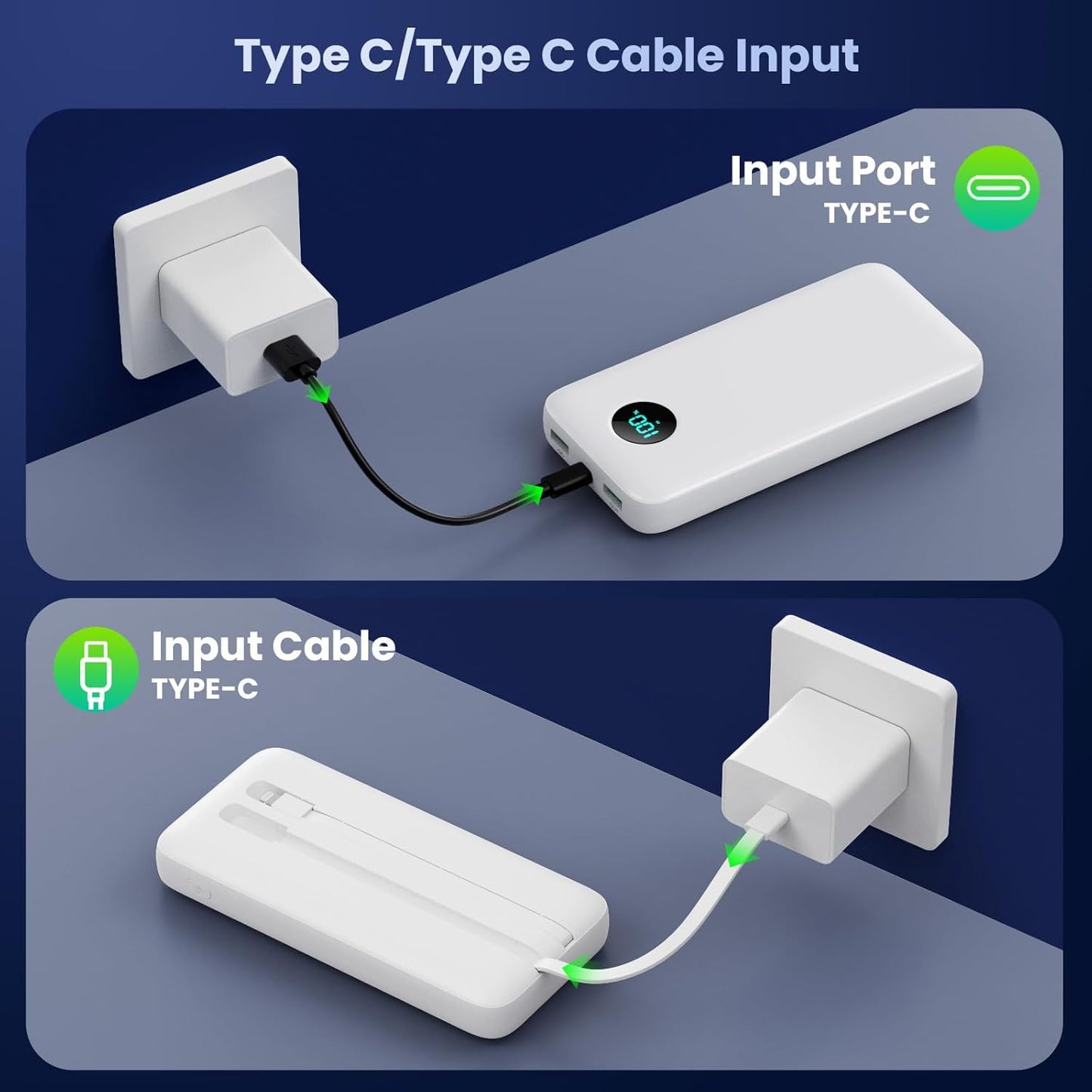 Type C/Type C Cable Input

Input Port
TYPE-C

100

Input Cable
TYPE-C